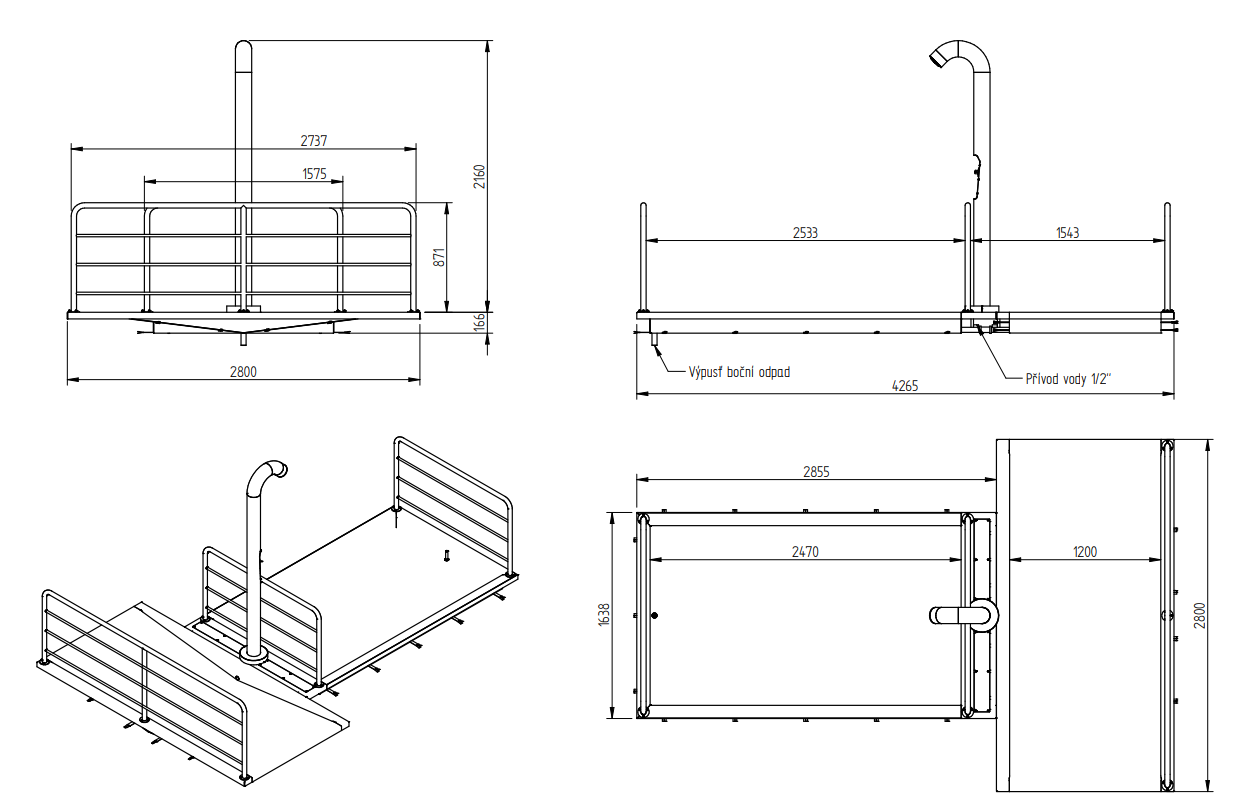 2737
1575
2160
871
166
2800

2533
1543
Výpusť boční odpad
Přívod vody 1/2"
4265

2855
2470
1200
1638
2800